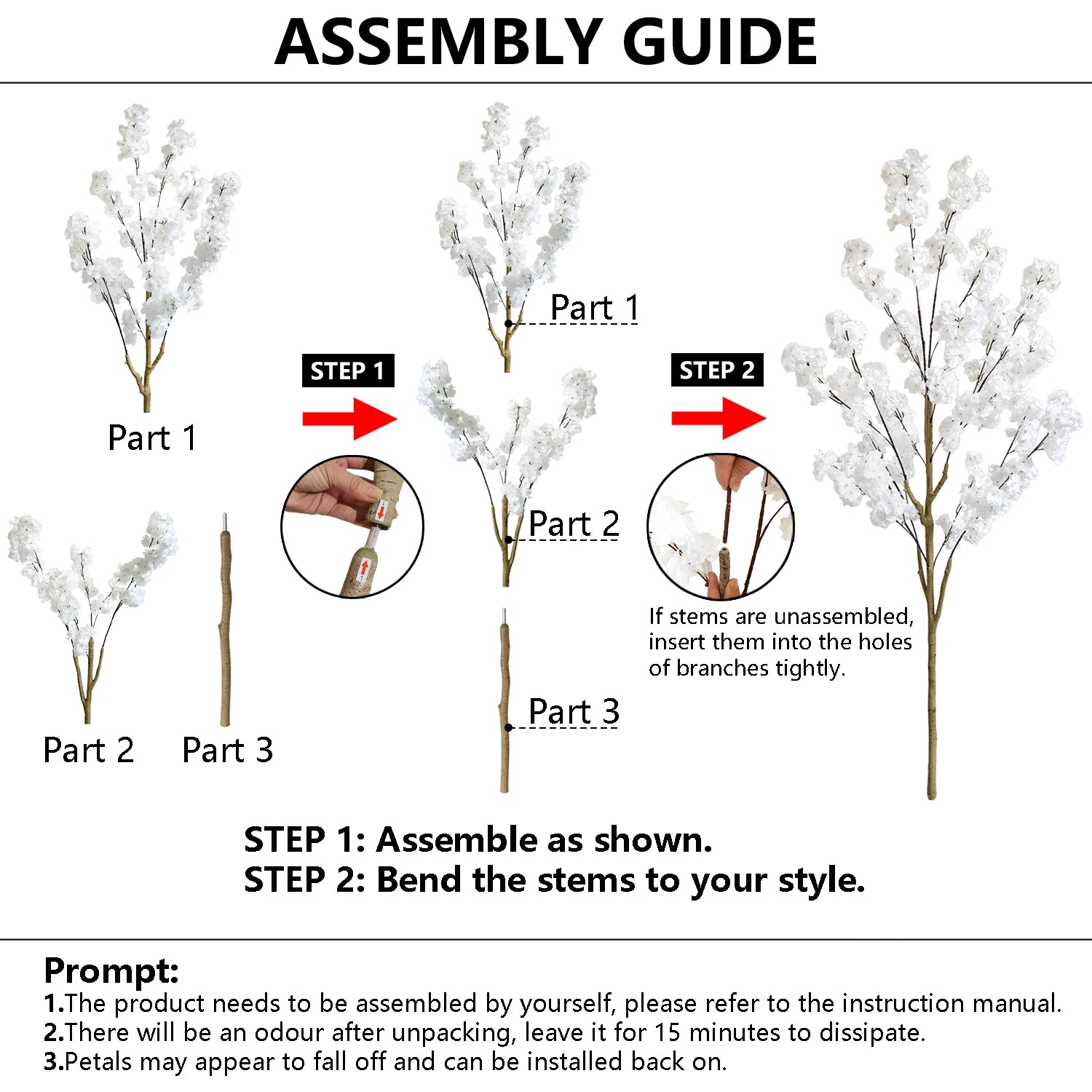 ASSEMBLY GUIDE

Part 1

Part 2

Part 3

STEP 1

Part 1

Part 2

Part 3

STEP 2

If stems are unassembled, insert them into the holes of branches tightly.

STEP 1: Assemble as shown.
STEP 2: Bend the stems to your style.

Prompt:
1.The product needs to be assembled by yourself, please refer to the instruction manual.
2.There will be an odour after unpacking, leave it for 15 minutes to dissipate.
3.Petals may appear to fall off and can be installed back on.