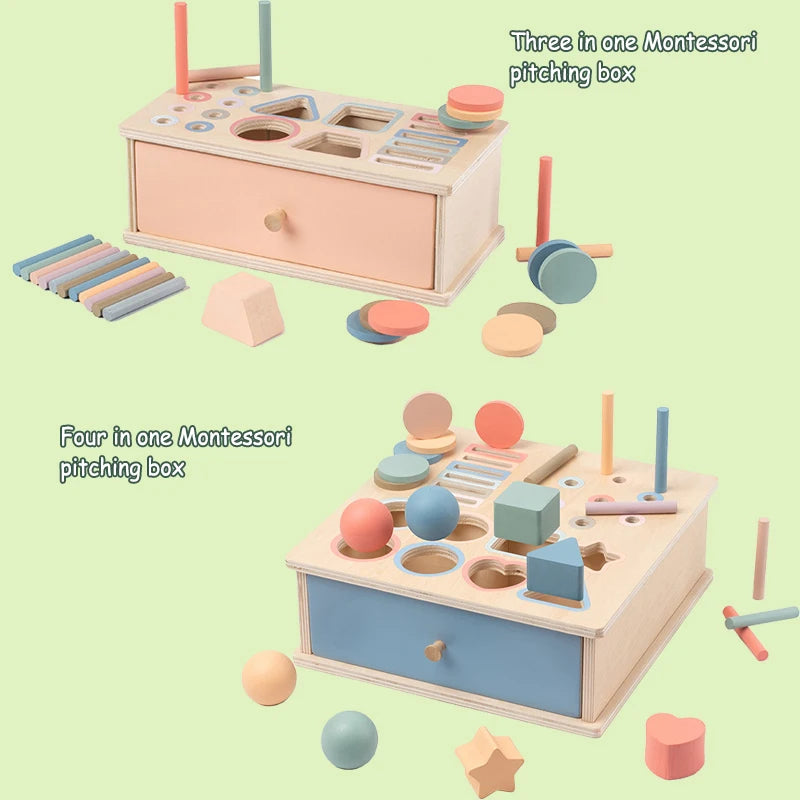 Three in one Montessori pitching box

Four in one Montessori pitching box